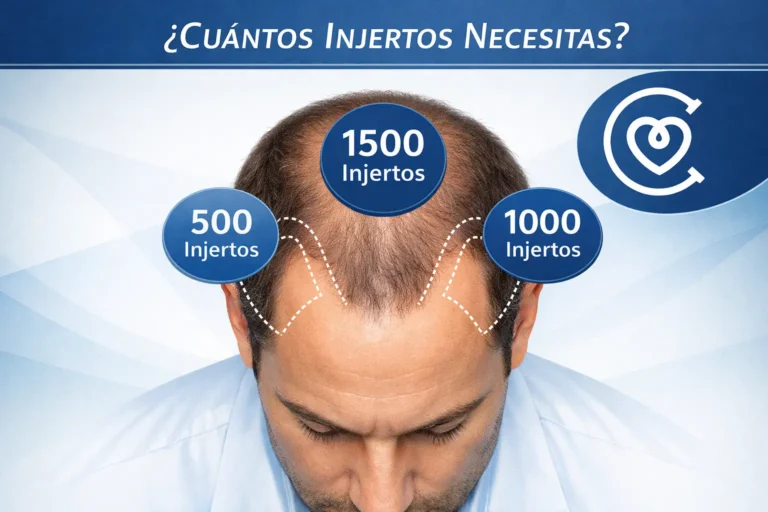 ¿Cuántos Injertos Necesitas?

1500
Injertos

500
Injertos

1000
Injertos